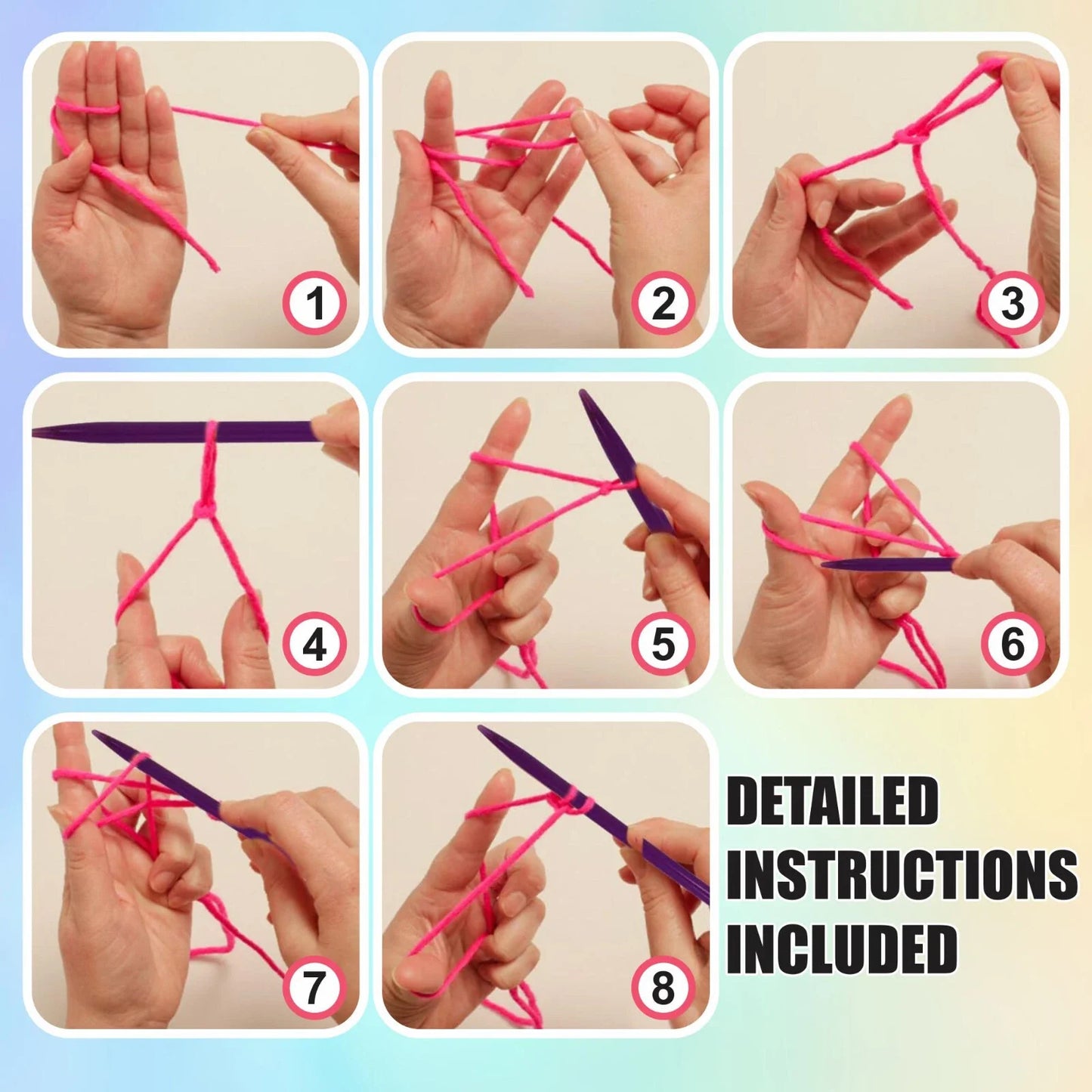 1

2

3

4

5

6

7

8

DETAILED INSTRUCTIONS INCLUDED